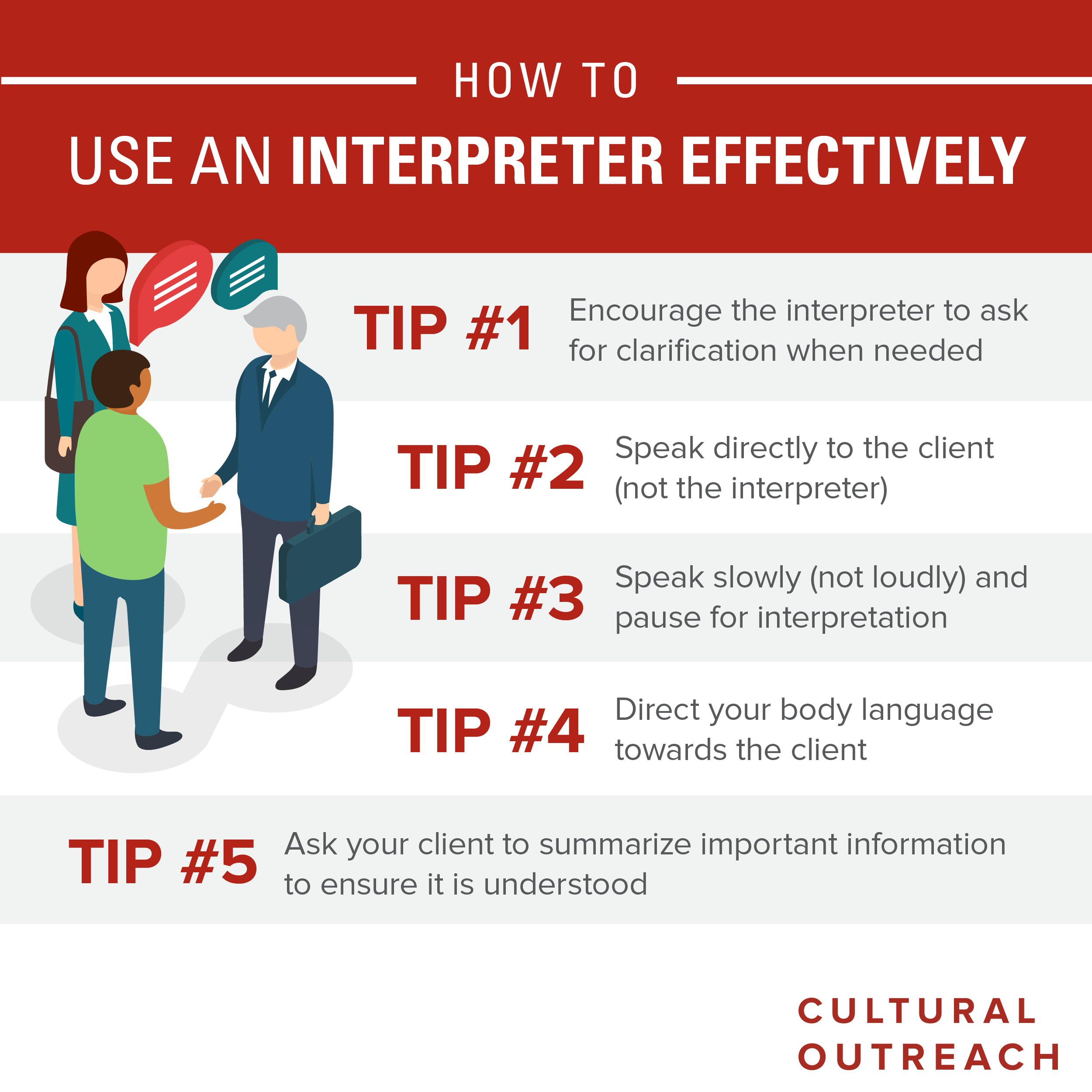 HOW TO

USE AN INTERPRETER EFFECTIVELY

TIP #1 Encourage the interpreter to ask for clarification when needed

TIP #2 Speak directly to the client (not the interpreter)

TIP #3 Speak slowly (not loudly) and pause for interpretation

TIP #4 Direct your body language towards the client

TIP #5 Ask your client to summarize important information to ensure it is understood

CULTURAL OUTREACH